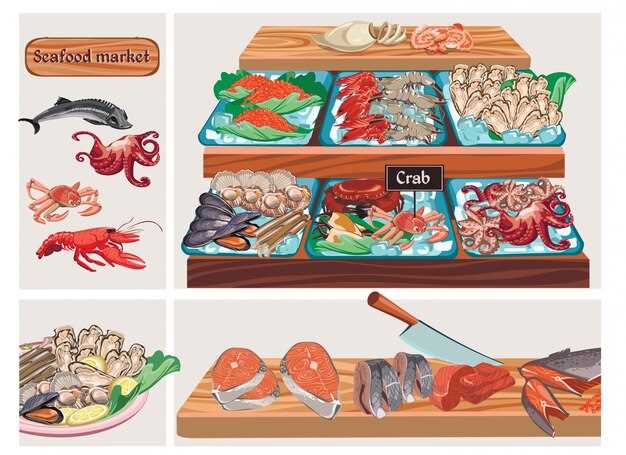 Seafood market

Crab