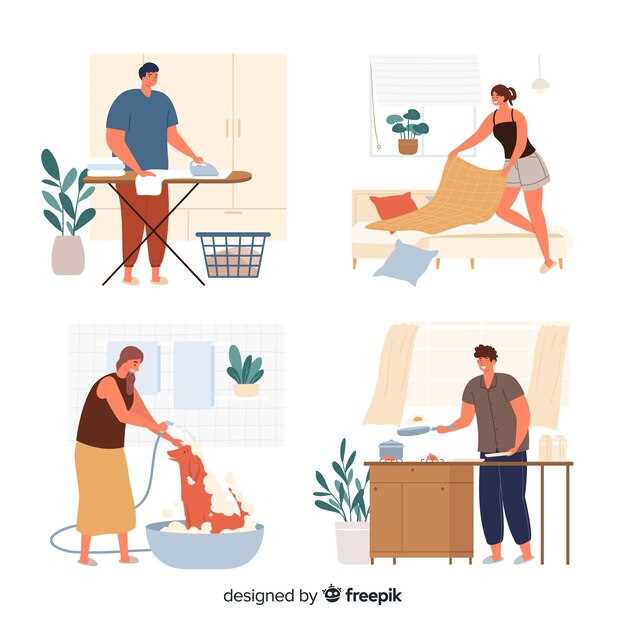 designed by freepik