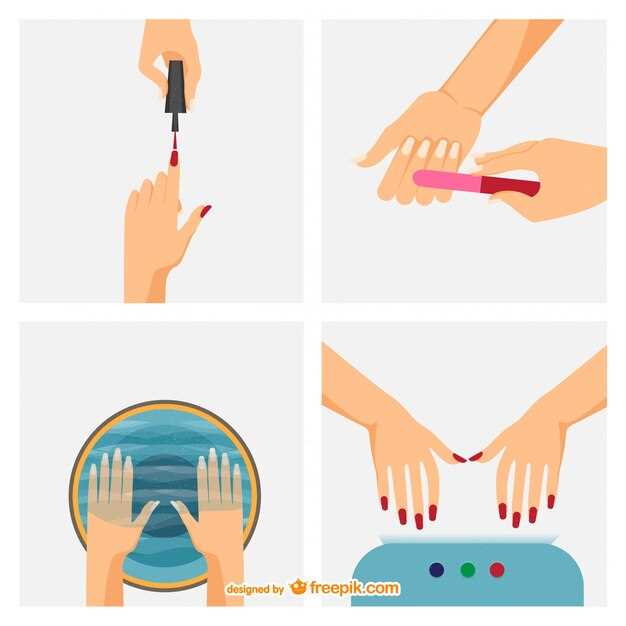 designed by freepik.com